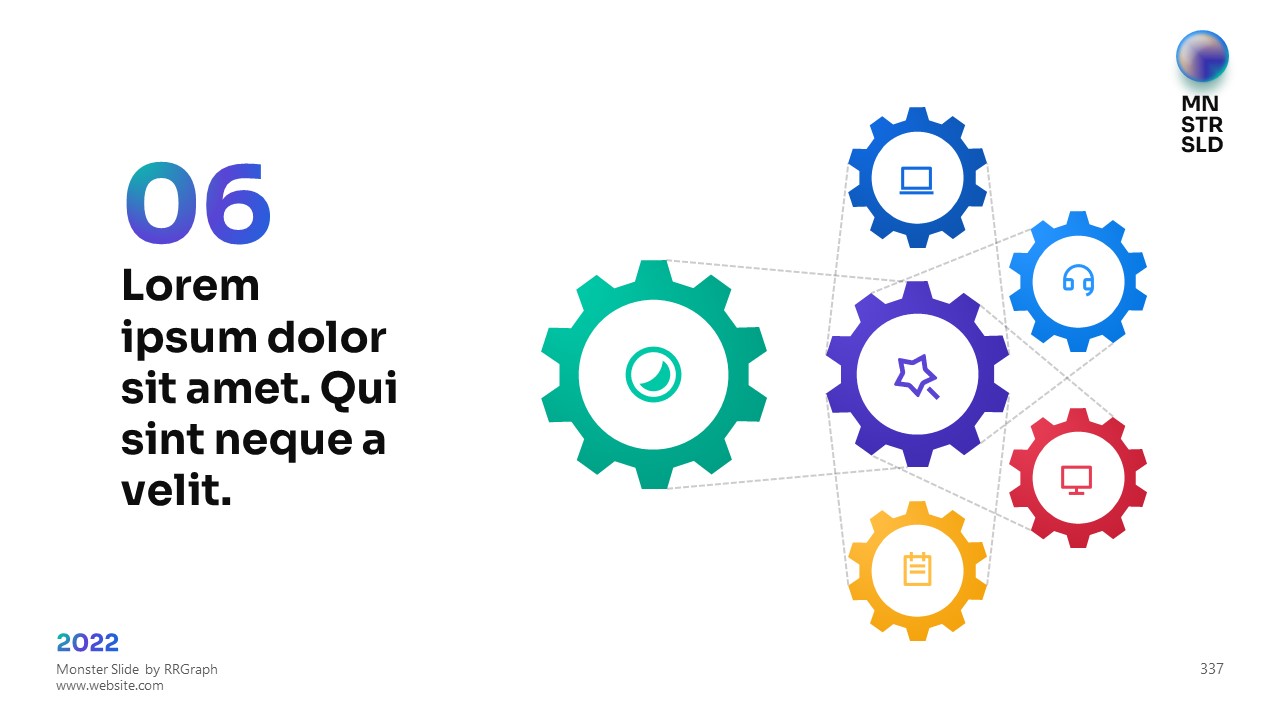 MN
STR
SLD

06

Lorem ipsum dolor sit amet. Qui sint neque a velit.

2022

Monster Slide by RRGraph
www.website.com

337